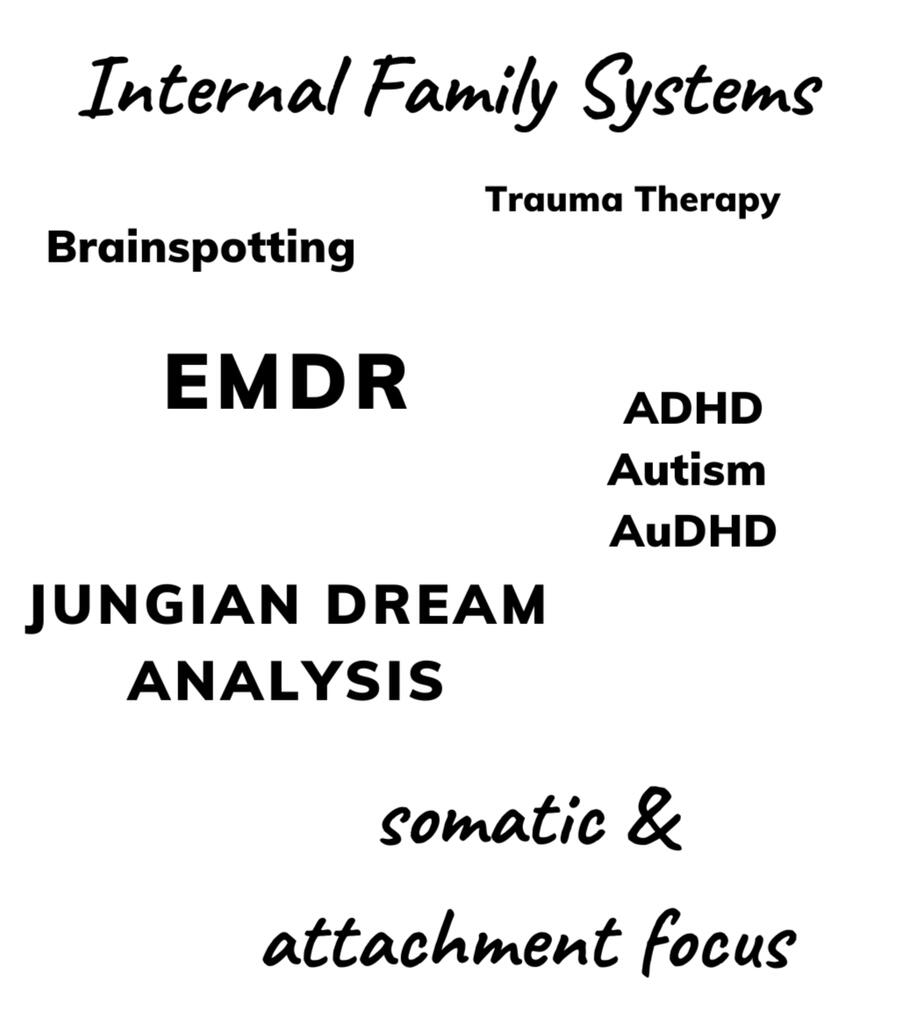 Internal Family Systems

Trauma Therapy

Brainspotting

EMDR

ADHD
Autism
AuDHD

JUNGIAN DREAM ANALYSIS

somatic & attachment focus